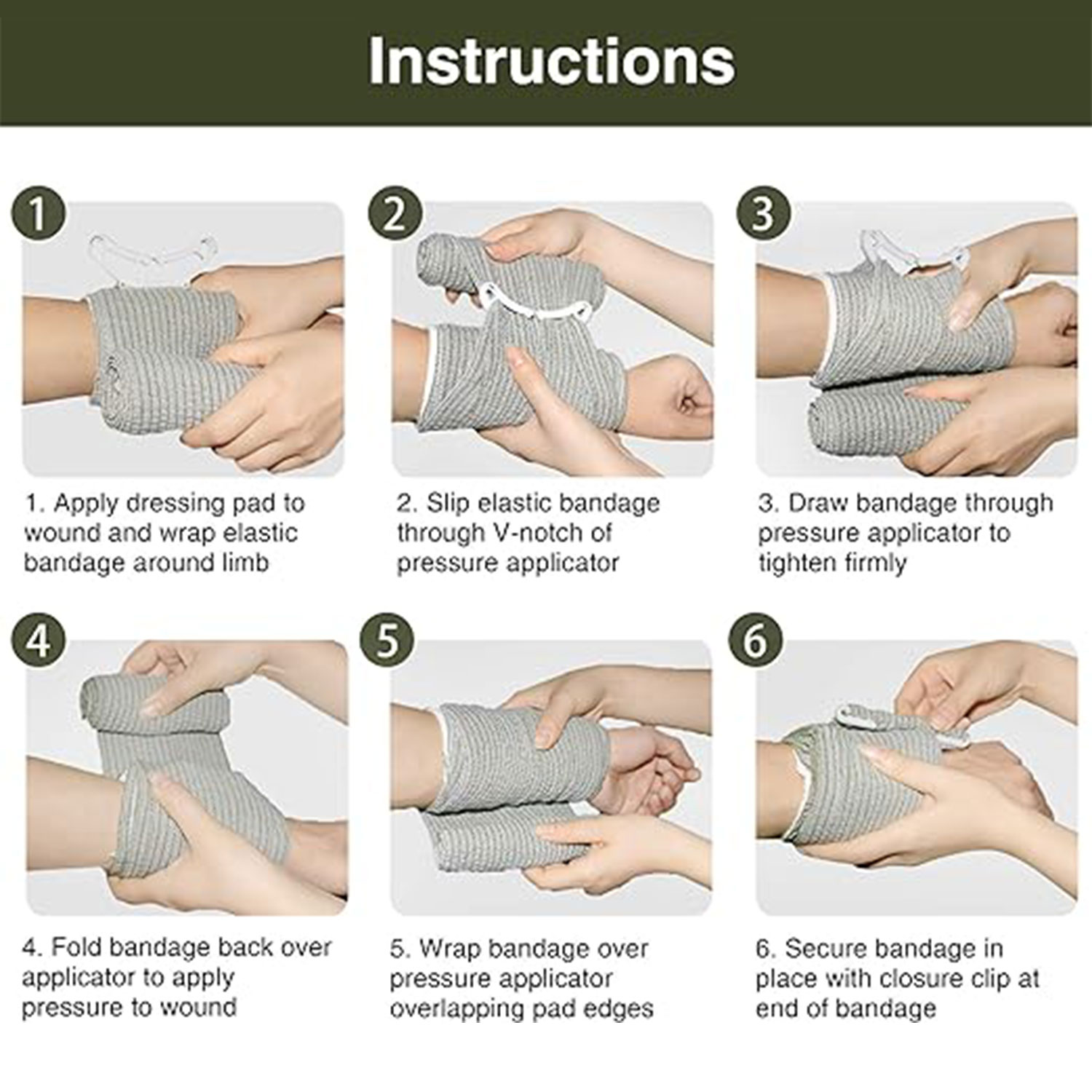 Instructions

1

1. Apply dressing pad to wound and wrap elastic bandage around limb

2

2. Slip elastic bandage through V-notch of pressure applicator

3

3. Draw bandage through pressure applicator to tighten firmly

4

4. Fold bandage back over applicator to apply pressure to wound

5

5. Wrap bandage over pressure applicator overlapping pad edges

6

6. Secure bandage in place with closure clip at end of bandage