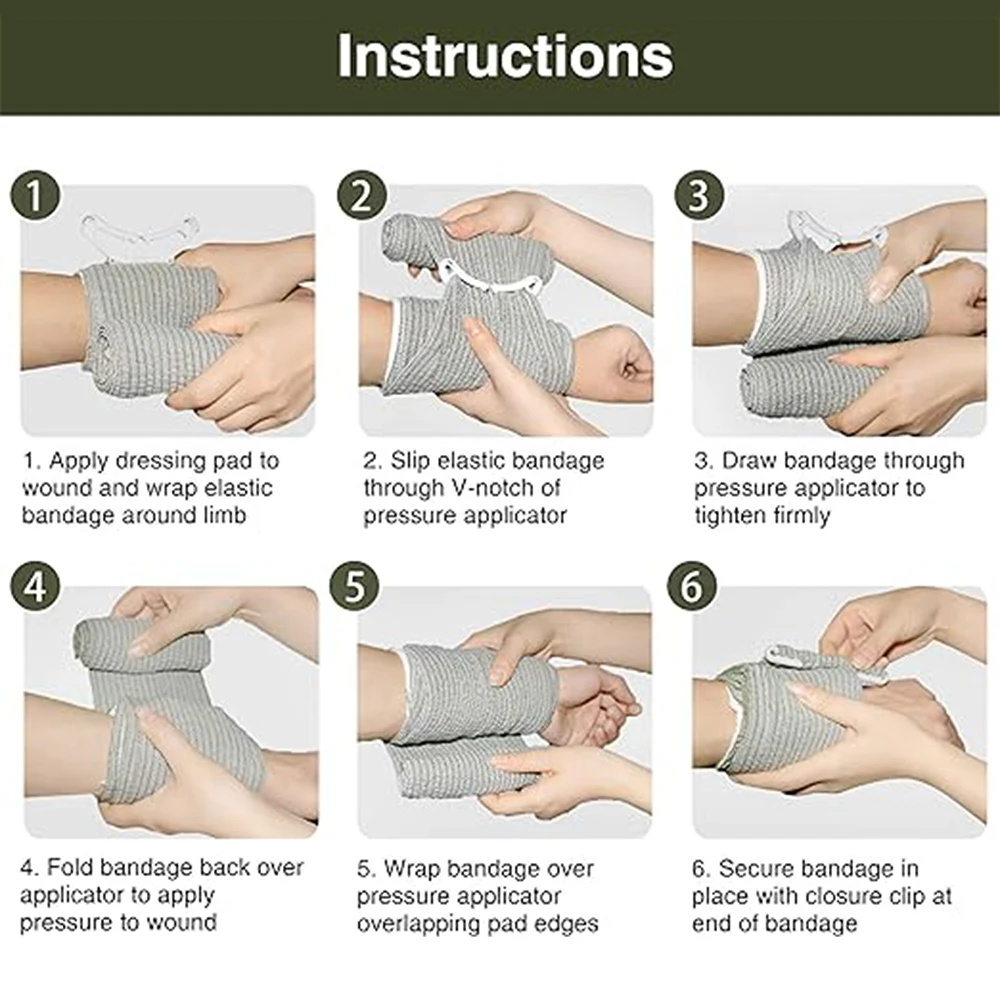 Instructions

1

1. Apply dressing pad to wound and wrap elastic bandage around limb

2

2. Slip elastic bandage through V-notch of pressure applicator

3

3. Draw bandage through pressure applicator to tighten firmly

4

4. Fold bandage back over applicator to apply pressure to wound

5

5. Wrap bandage over pressure applicator overlapping pad edges

6

6. Secure bandage in place with closure clip at end of bandage